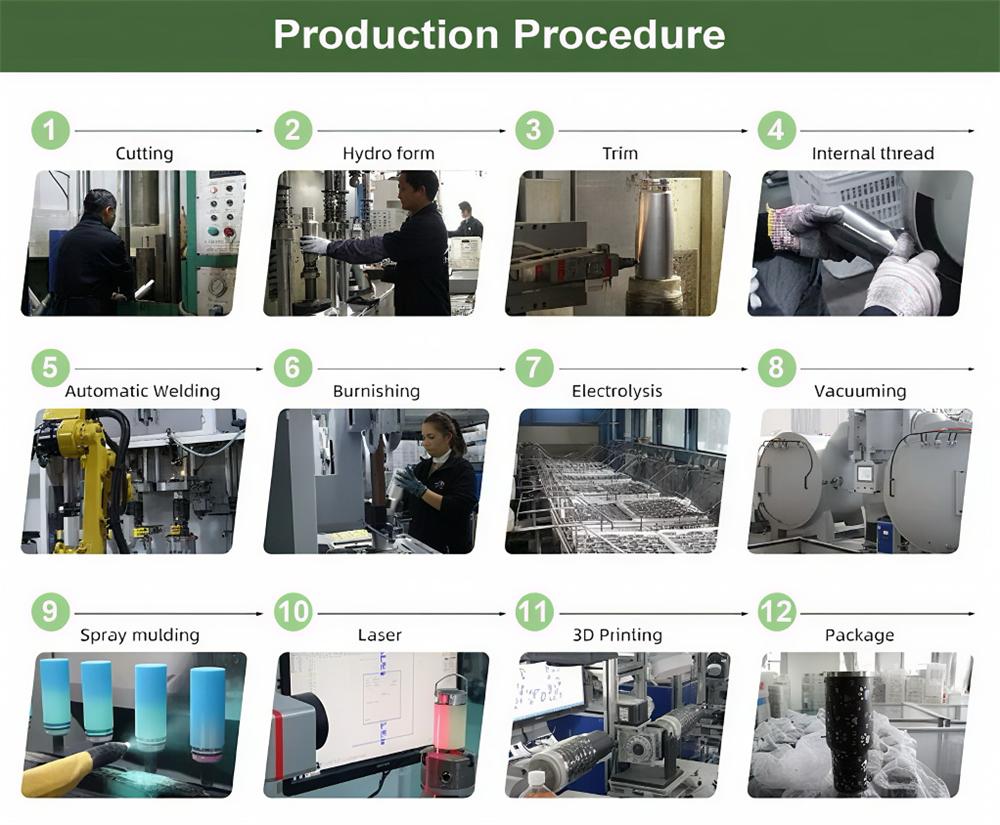 Production Procedure

1 Cutting

2 Hydro form

3 Trim

4 Internal thread

5 Automatic Welding

6 Burnishing

7 Electrolysis

8 Vacuuming

9 Spray mulding

10 Laser

11 3D Printing

12 Package